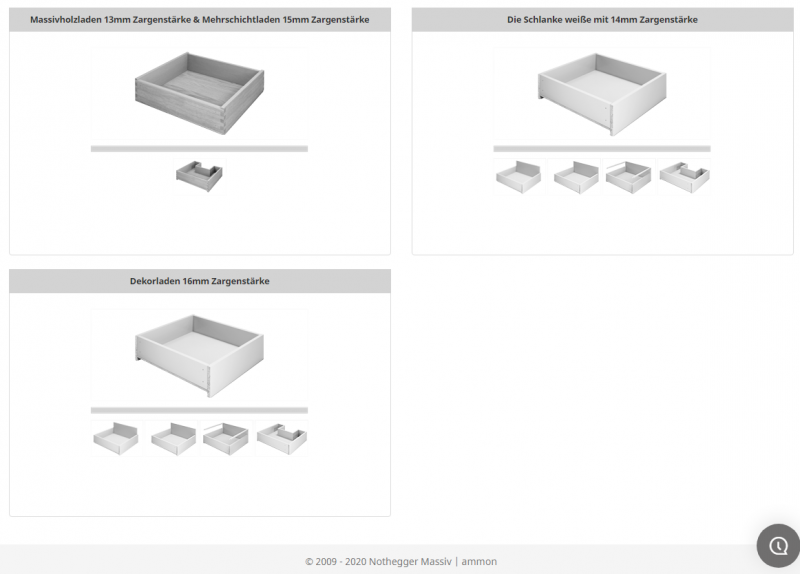 Massivholzladen 13mm Zargenstärke & Mehrschichtladen 15mm Zargenstärke

Die Schlanke weiße mit 14mm Zargenstärke

Dekorladen 16mm Zargenstärke

© 2009 - 2020 Nothegger Massiv | ammon