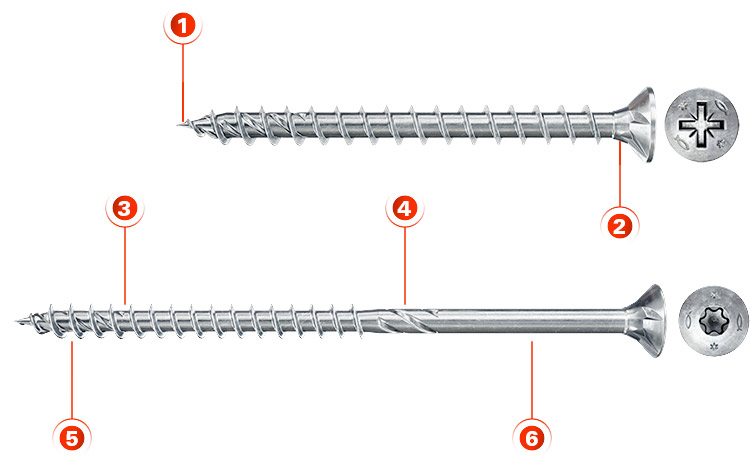 1
2
3
4
5
6